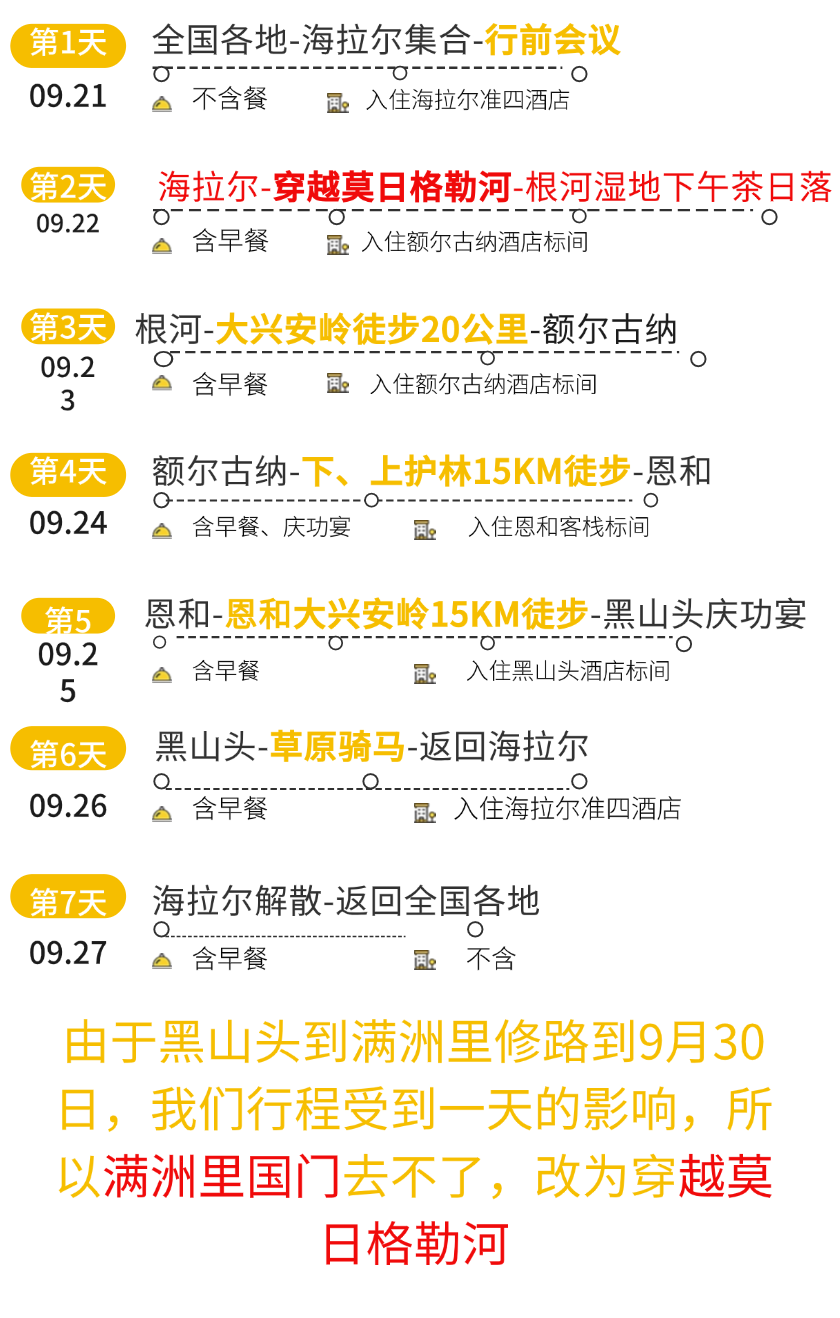 第1天
09.21
全国各地-海拉尔集合-行前会议
不含餐 入住海拉尔准四酒店

第2天
09.22
海拉尔-穿越莫日格勒河-根河湿地下午茶日落
含早餐 入住额尔古纳酒店标间

第3天
09.23
根河-大兴安岭徒步20公里-额尔古纳
含早餐 入住额尔古纳酒店标间

第4天
09.24
额尔古纳-下、上护林15KM徒步-恩和
含早餐、庆功宴 入住恩和客栈标间

第5
09.25
恩和-恩和大兴安岭15KM徒步-黑山头庆功宴
含早餐 入住黑山头酒店标间

第6天
09.26
黑山头-草原骑马-返回海拉尔
含早餐 入住海拉尔准四酒店

第7天
09.27
海拉尔解散-返回全国各地
含早餐 不含

由于黑山头到满洲里修路到9月30日，我们行程受到一天的影响，所以满洲里国门去不了，改为穿越莫日格勒河