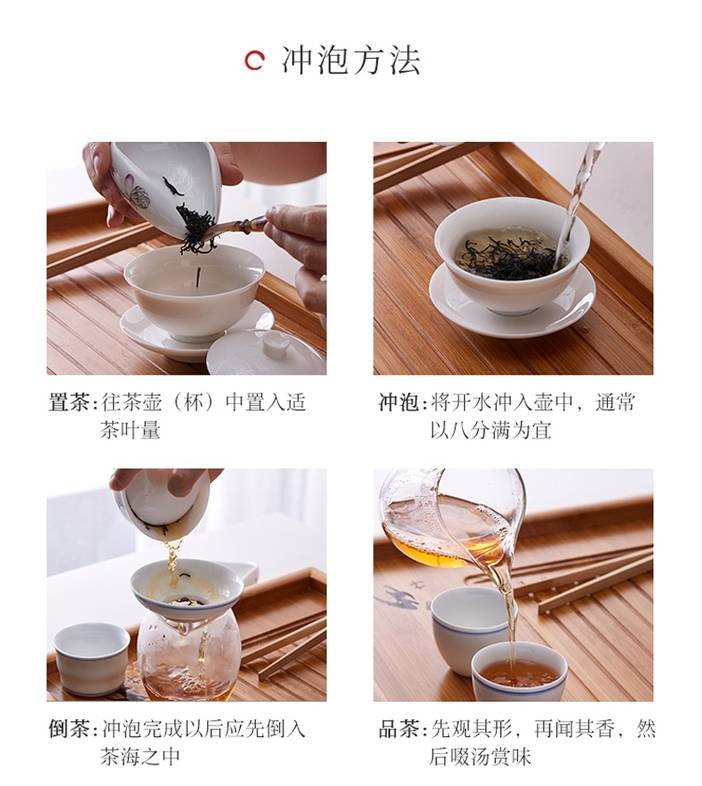 冲泡方法

置茶：往茶壶（杯）中置入适茶叶量

冲泡：将开水冲入壶中，通常以八分满为宜

倒茶：冲泡完成以后应先倒入茶海之中

品茶：先观其形，再闻其香，然后啜汤赏味