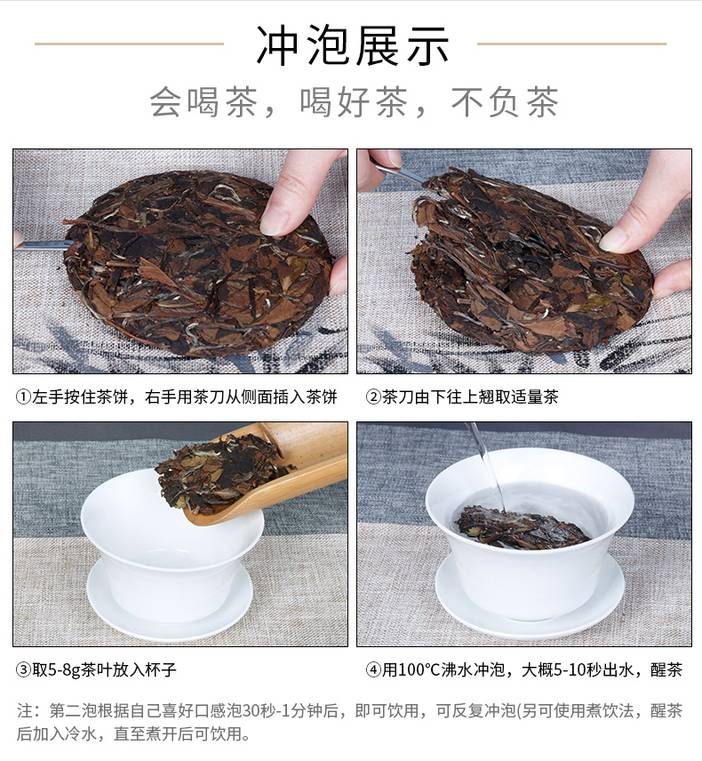 冲泡展示

会喝茶，喝好茶，不负茶

①左手按住茶饼，右手用茶刀从侧面插入茶饼

②茶刀由下往上翘取适量茶

③取5-8g茶叶放入杯子

④用100°C沸水冲泡，大概5-10秒出水，醒茶

注：第二泡根据自己喜好口感泡30秒-1分钟后，即可饮用，可反复冲泡(另可使用煮饮法，醒茶后加入冷水，直至煮开后可饮用。