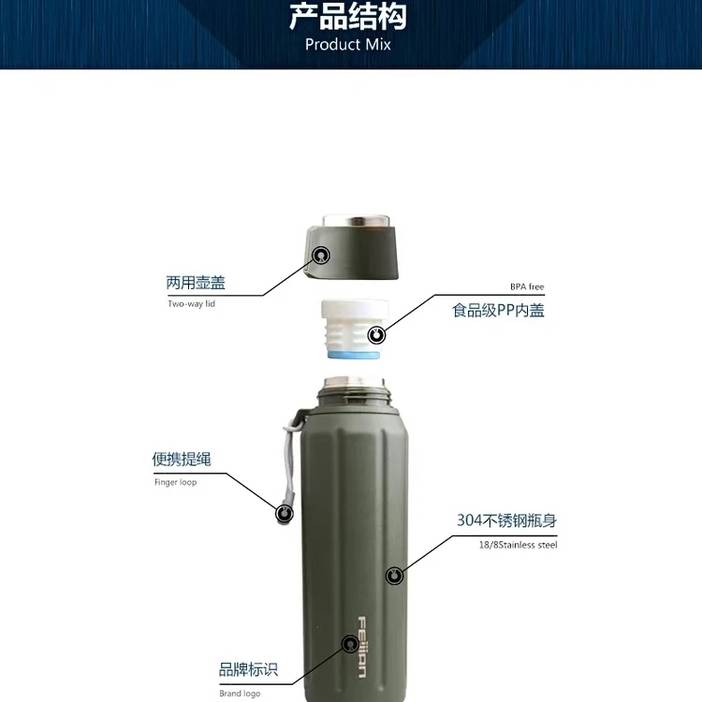 产品结构
Product Mix

两用壶盖
Two-way lid

BPA free
食品级PP内盖

便携提绳
Finger loop

304不锈钢瓶身
18/8Stainless steel

FEIJIAN

品牌标识
Brand logo