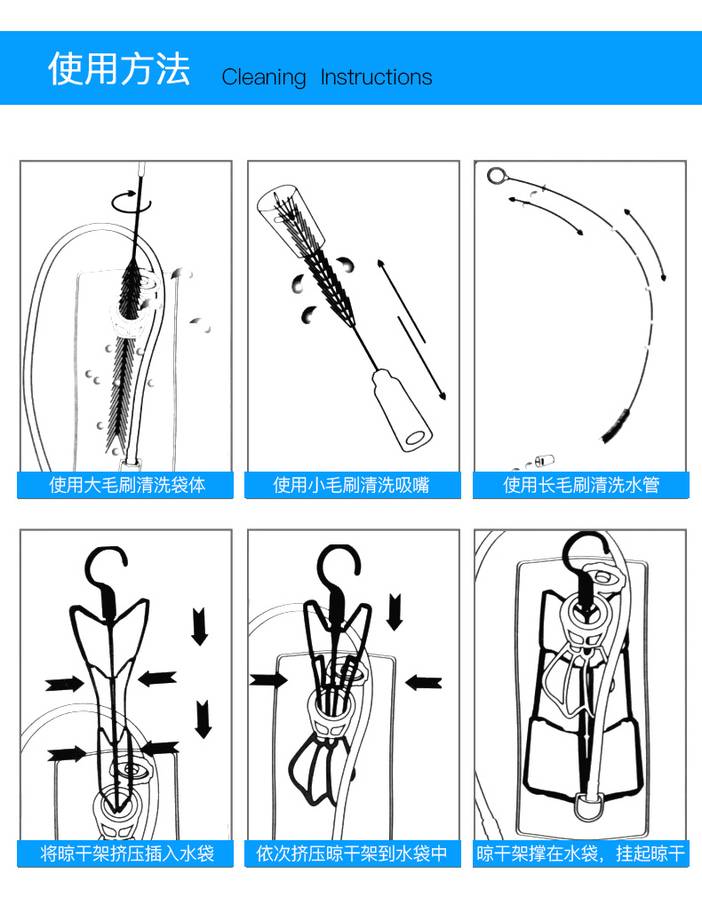 使用方法 Cleaning Instructions

使用大毛刷清洗袋体

使用小毛刷清洗吸嘴

使用长毛刷清洗水管

将晾干架挤压插入水袋

依次挤压晾干架到水袋中

晾干架撑在水袋，挂起晾干