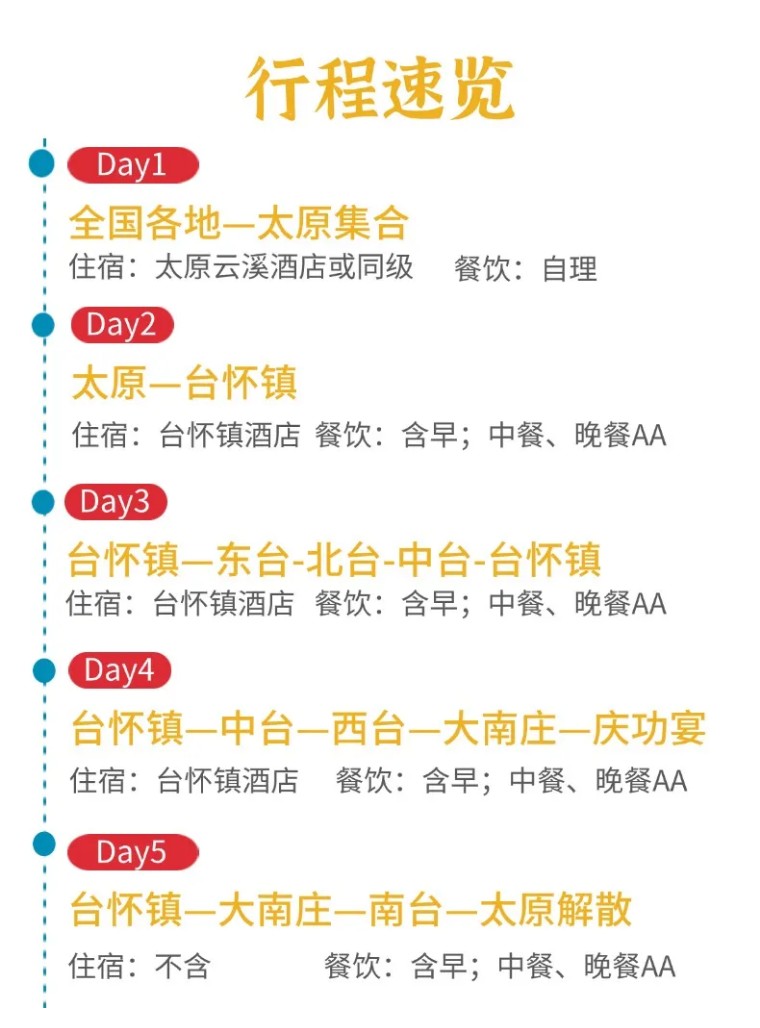 行程速览

Day1

全国各地—太原集合

住宿：太原云溪酒店或同级 餐饮：自理

Day2

太原—台怀镇

住宿：台怀镇酒店 餐饮：含早；中餐、晚餐AA

Day3

台怀镇—东台-北台-中台-台怀镇

住宿：台怀镇酒店 餐饮：含早；中餐、晚餐AA

Day4

台怀镇—中台—西台—大南庄—庆功宴

住宿：台怀镇酒店 餐饮：含早；中餐、晚餐AA

Day5

台怀镇—大南庄—南台—太原解散

住宿：不含 餐饮：含早；中餐、晚餐AA