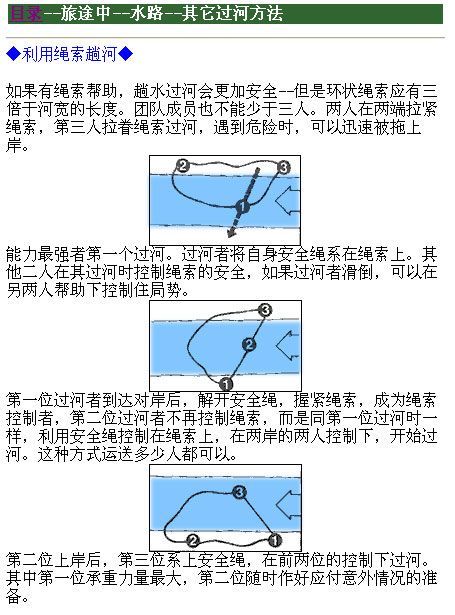 目录--旅途中--水路--其它过河方法

◆利用绳索趟河◆

如果有绳索帮助，趟水过河会更加安全--但是环状绳索应有三倍于河宽的长度。团队成员也不能少于三人。两人在两端拉紧绳索，第三人拉着绳索过河，遇到危险时，可以迅速被拖上岸。

2 3 1

能力最强者第一个过河。过河者将自身安全绳系在绳索上。其他二人在其过河时控制绳索的安全，如果过河者滑倒，可以在另两人帮助下控制住局势。

3 2 1

第一位过河者到达对岸后，解开安全绳，握紧绳索，成为绳索控制者，第二位过河者不再控制绳索，而是同第一位过河时一样，利用安全绳控制在绳索上，在两岸的两人控制下，开始过河。这种方式运送多少人都可以。

3 2 1

第二位上岸后，第三位系上安全绳，在前两位的控制下过河。其中第一位承重力量最大，第二位随时作好应付意外情况的准备。