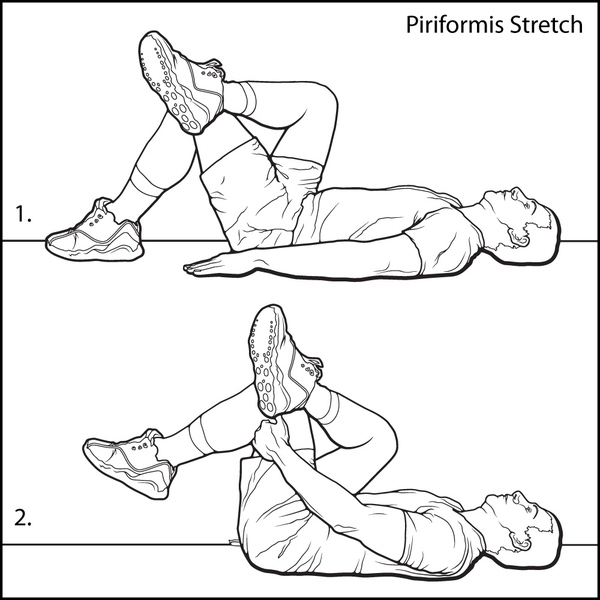 Piriformis Stretch

1.

2.